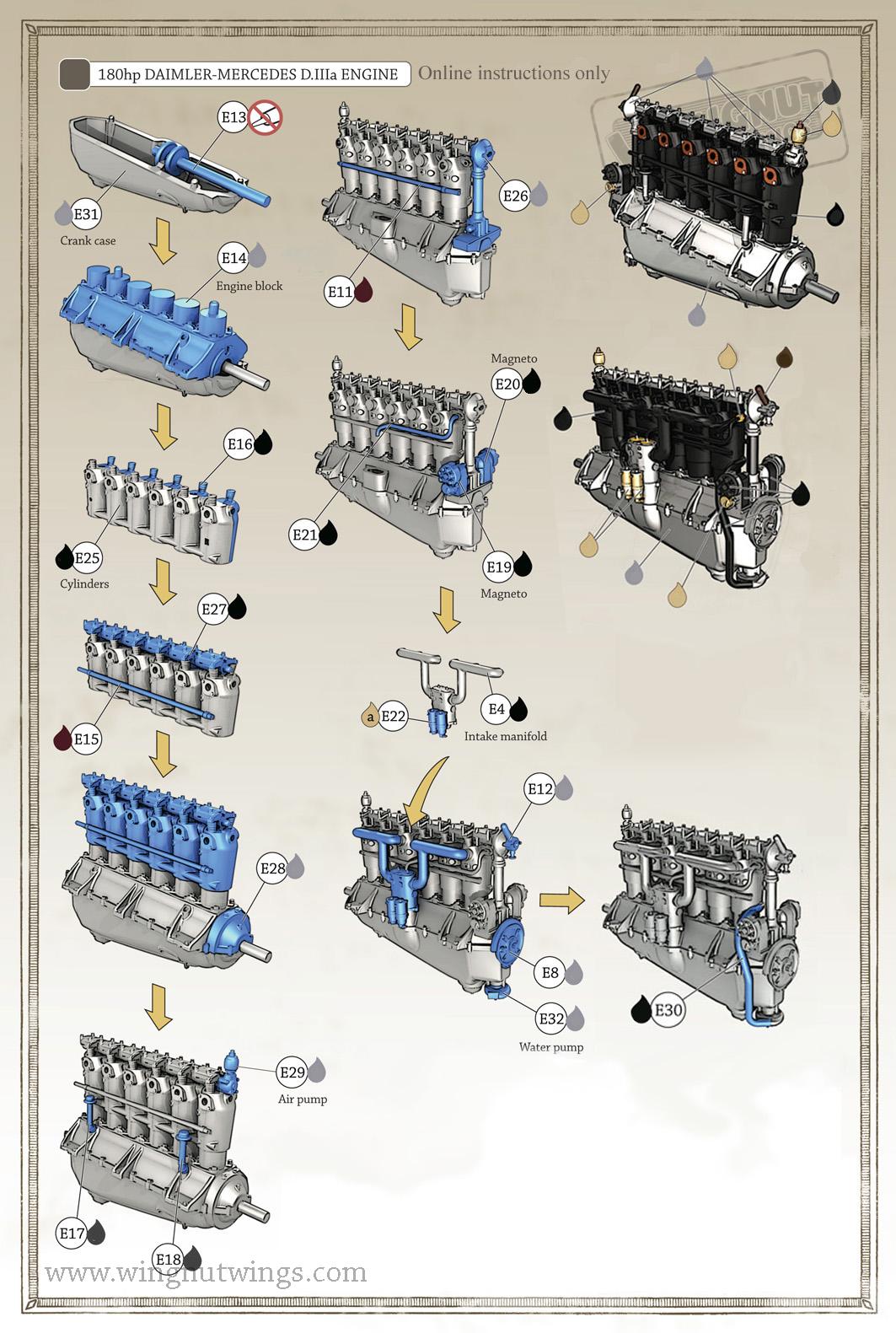 180hp DAIMLER-MERCEDES D.IIIa ENGINE
Online instructions only

WINGNUT

E13

E31
Crank case

E14
Engine block

E16

E25
Cylinders

E27

E15

E28

E29
Air pump

E17

E18

E26

E11

Magneto
E20

E21

E19
Magneto

a E22

E4
Intake manifold

E12

E8

E32
Water pump

E30

www.wingnutwings.com